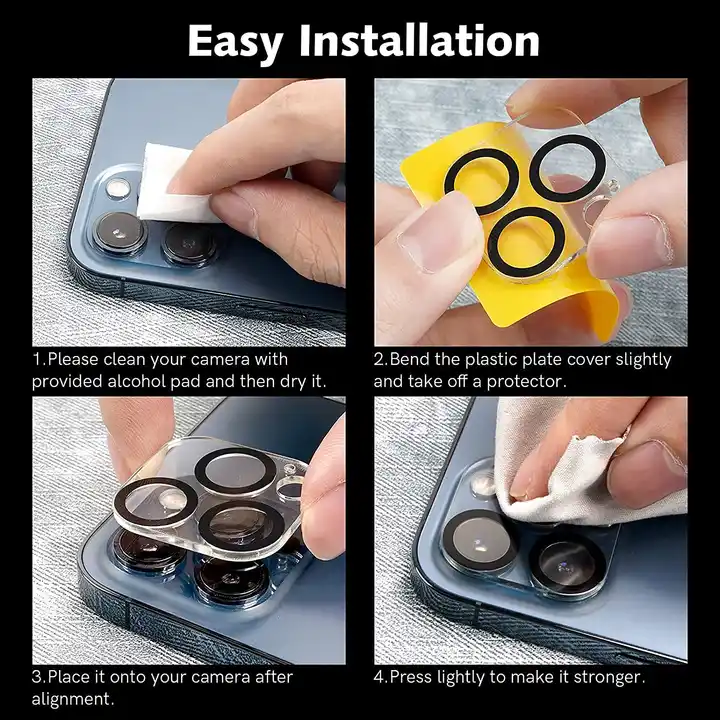 Easy Installation

1.Please clean your camera with provided alcohol pad and then dry it.

2.Bend the plastic plate cover slightly and take off a protector.

3.Place it onto your camera after alignment.

4.Press lightly to make it stronger.