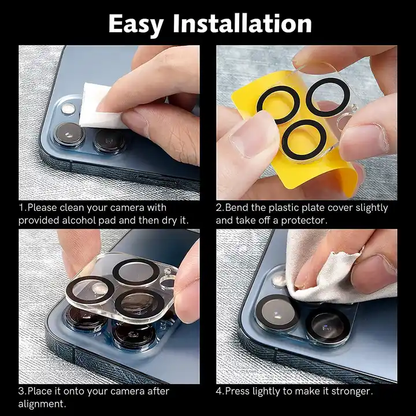 Easy Installation

1.Please clean your camera with provided alcohol pad and then dry it.

2.Bend the plastic plate cover slightly and take off a protector.

3.Place it onto your camera after alignment.

4.Press lightly to make it stronger.