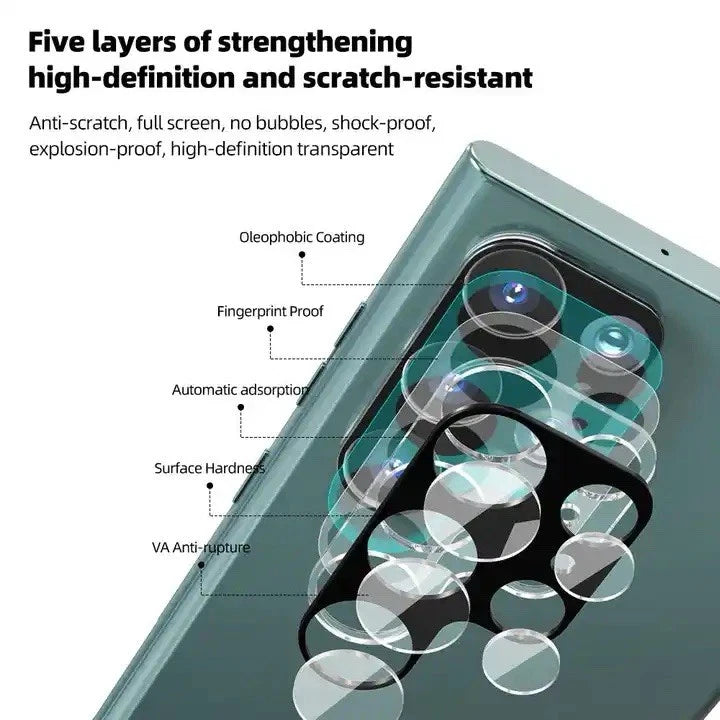 Five layers of strengthening
high-definition and scratch-resistant

Anti-scratch, full screen, no bubbles, shock-proof, explosion-proof, high-definition transparent

Oleophobic Coating

Fingerprint Proof

Automatic adsorption

Surface Hardness

VA Anti-rupture