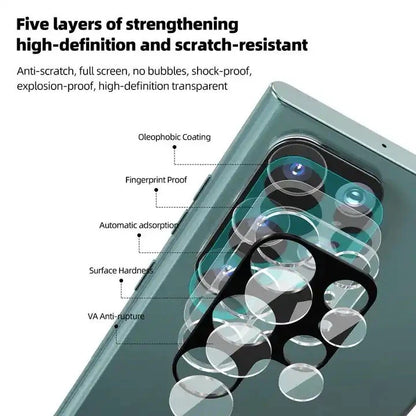 Five layers of strengthening high-definition and scratch-resistant

Anti-scratch, full screen, no bubbles, shock-proof, explosion-proof, high-definition transparent

Oleophobic Coating

Fingerprint Proof

Automatic adsorption

Surface Hardness

VA Anti-rupture